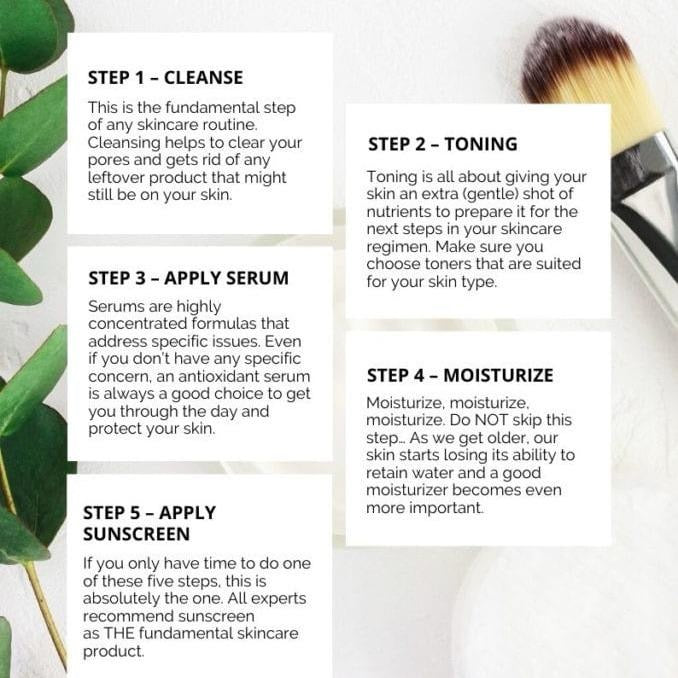 STEP 1 – CLEANSE

This is the fundamental step of any skincare routine. Cleansing helps to clear your pores and gets rid of any leftover product that might still be on your skin.

STEP 2 – TONING

Toning is all about giving your skin an extra (gentle) shot of nutrients to prepare it for the next steps in your skincare regimen. Make sure you choose toners that are suited for your skin type.

STEP 3 – APPLY SERUM

Serums are highly concentrated formulas that address specific issues. Even if you don't have any specific concern, an antioxidant serum is always a good choice to get you through the day and protect your skin.

STEP 4 – MOISTURIZE

Moisturize, moisturize, moisturize. Do NOT skip this step… As we get older, our skin starts losing its ability to retain water and a good moisturizer becomes even more important.

STEP 5 – APPLY SUNSCREEN

If you only have time to do one of these five steps, this is absolutely the one. All experts recommend sunscreen as THE fundamental skincare product.